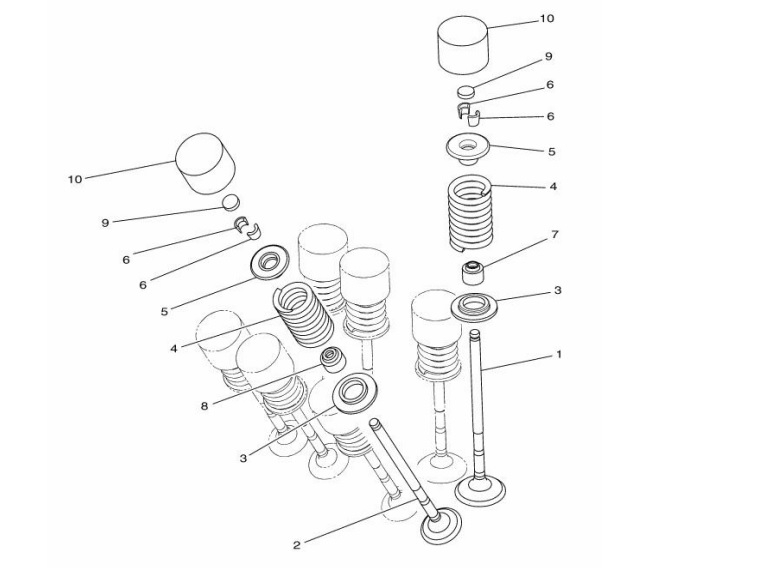 10
9
6
6
5
4
7
3
1
10
9
6
6
5
4
8
3
2