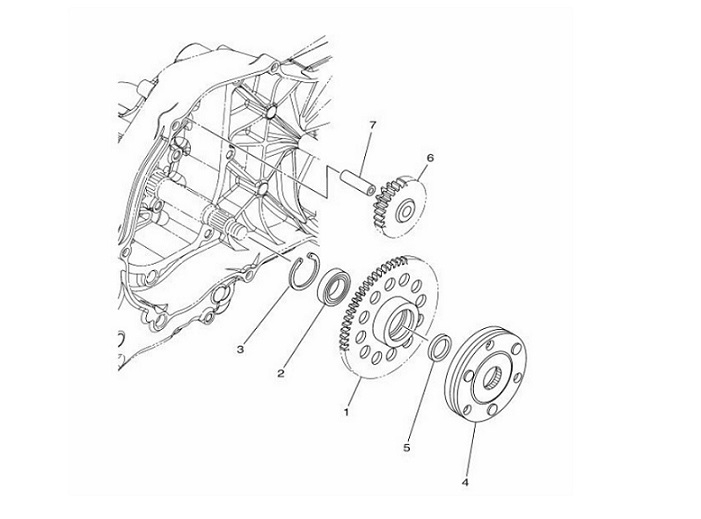 7
6
3
2
1
5
4