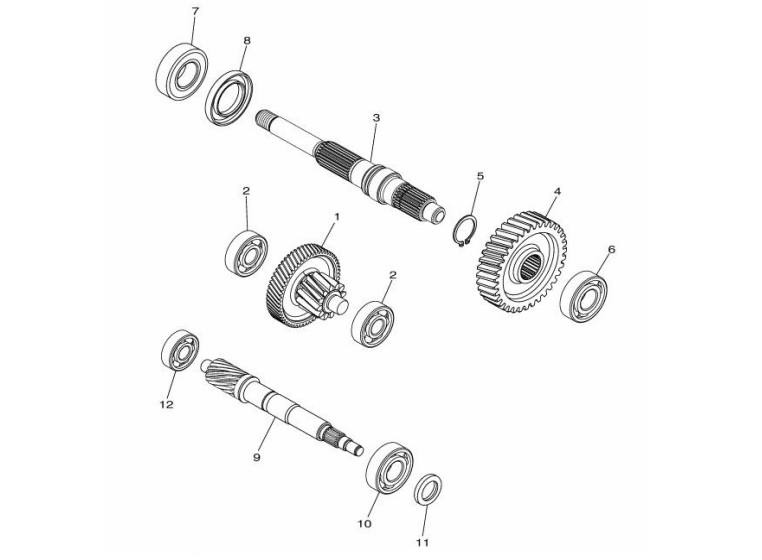 7
8
3
5
4
2
1
6
2
12
9
10
11