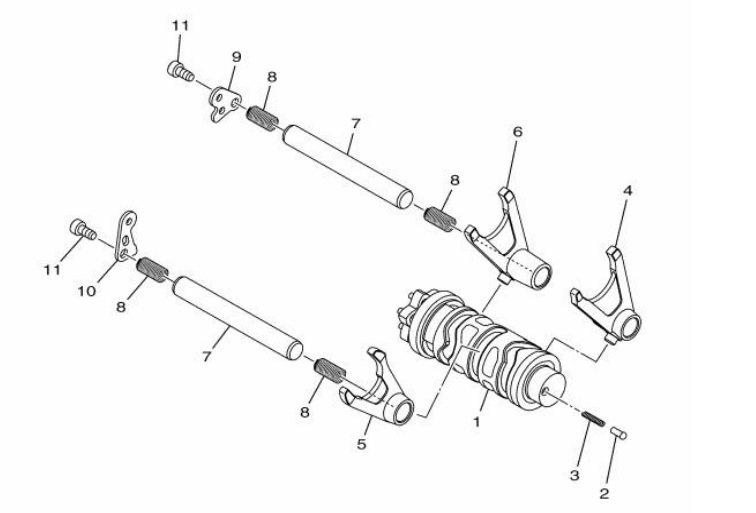 11
9
8
7
6
8
4
11
10
8
7
8
5
1
3
2