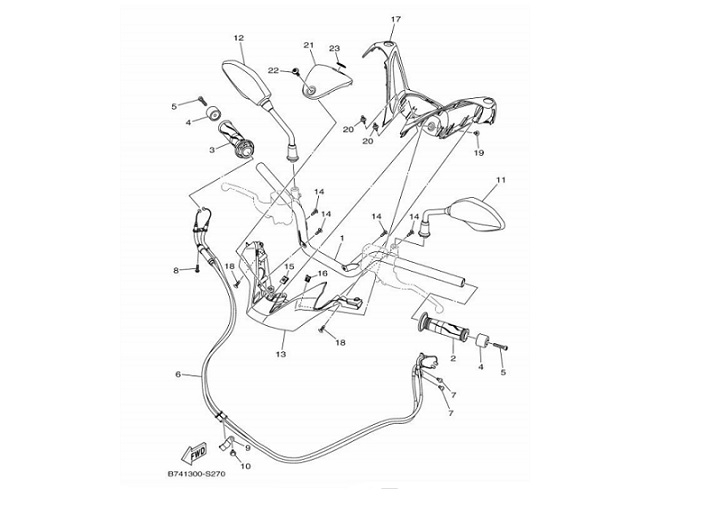 17
12
21
23
22
5
4
3
20
20
19
11
14
14
14
14
1
8
18
15
16
18
13
2
4
5
6
7
7
9
10
FWD
B741300-S270