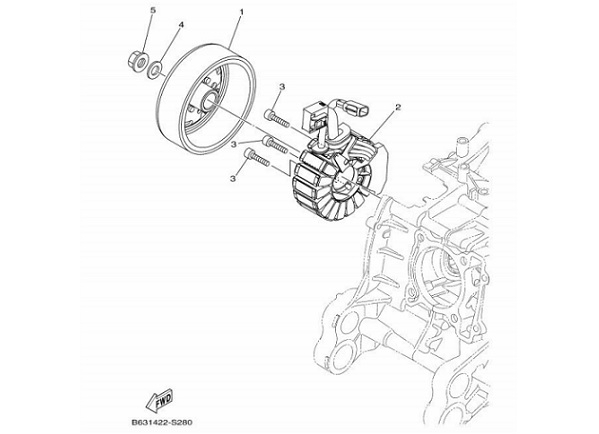 5
4
1
3
2
3
3
FWD
B631422-S280