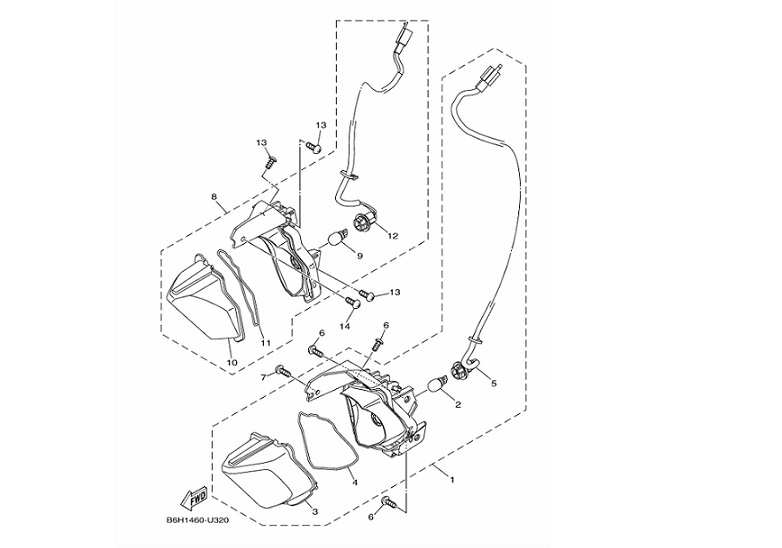 13
13
8
12
9
13
14
11
10
6
6
7
5
2
4
1
3
FWD
6
B6H1460-U320