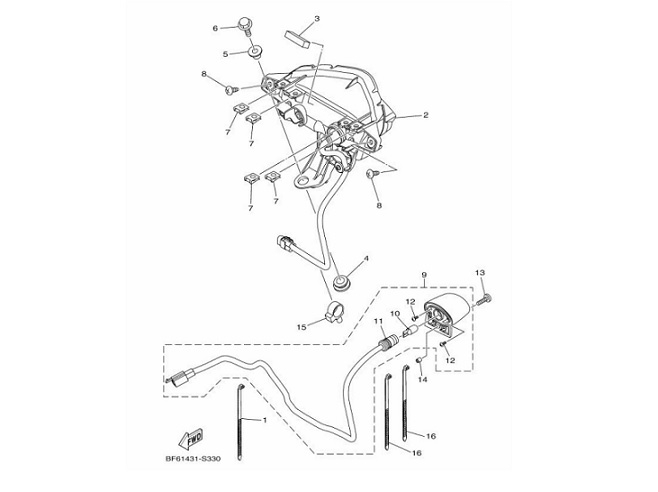 6
3
5
8
2
7
7
7
7
8
4
9
13
12
10
11
15
12
14
1
16
16
FWD
BF61431-S330