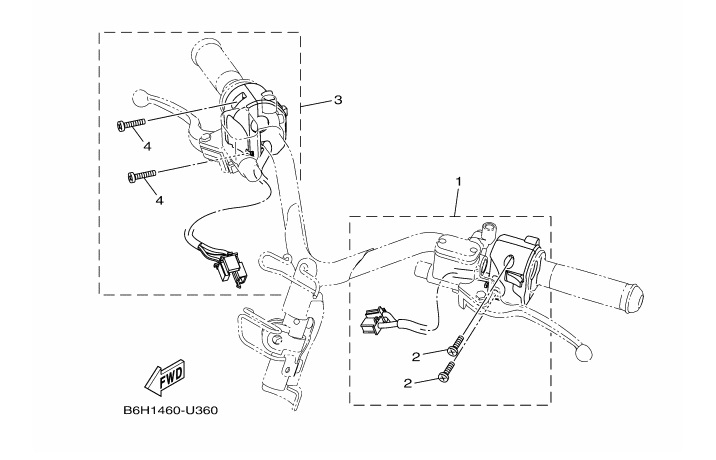 3

4

4

1

2

2

FWD

B6H1460-U360