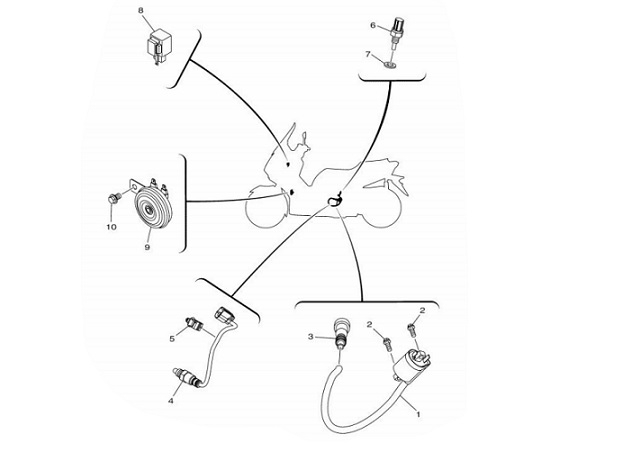 8
6
7
10
9
5
4
3
2
2
1