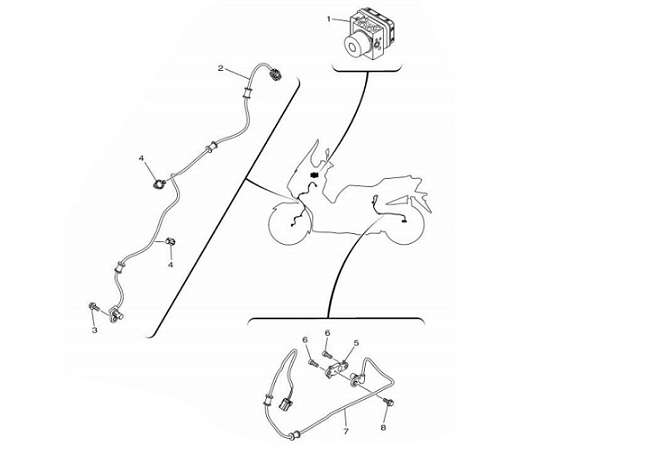 1
2
4
4
3
6
6
5
7
8