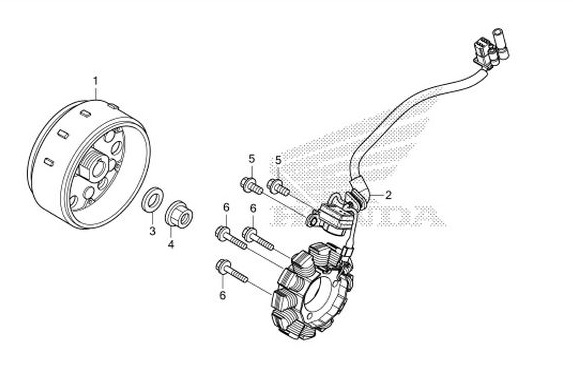 1
5
5
2
HONDA
6
6
3
4
6