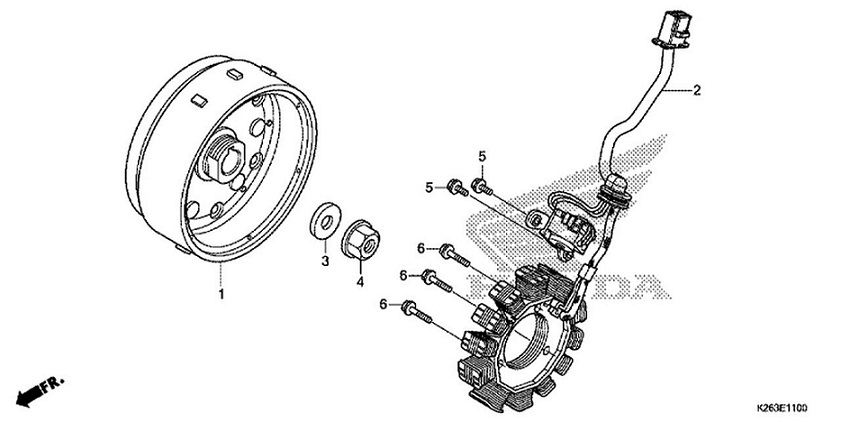 2
5
5
6
6
6
3
4
1
HONDA
FR.
K263E1100