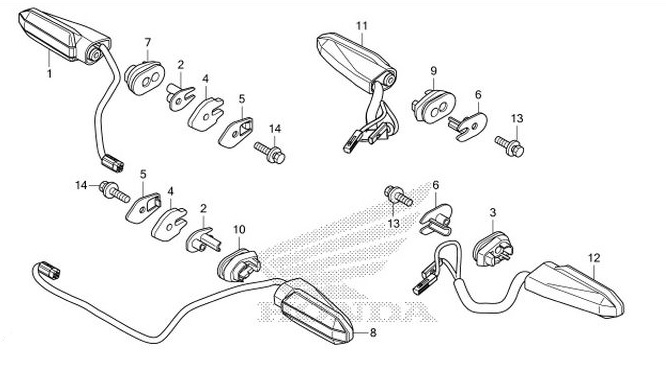 1
7
2
4
5
14
11
9
6
13
14
5
4
2
10
6
13
3
12
8
HONDA