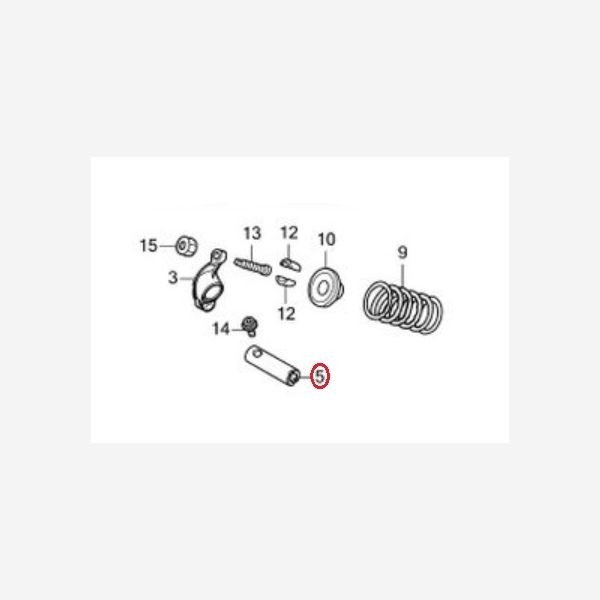 15
13
12
10
9
3
12
14
5