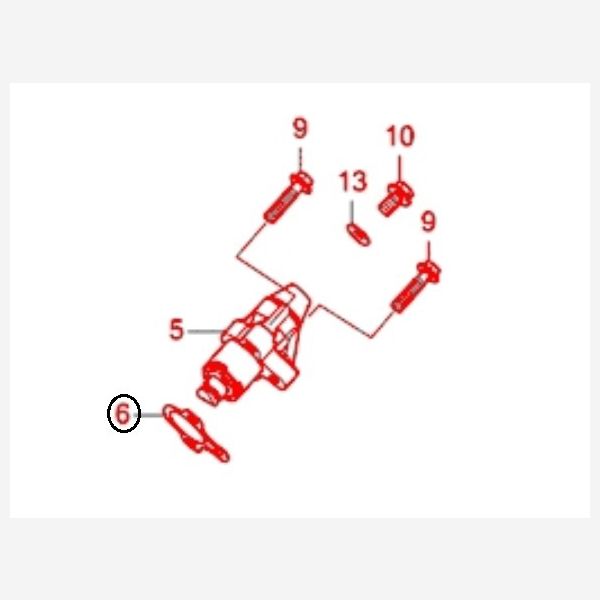 9
10
13
9
5
6