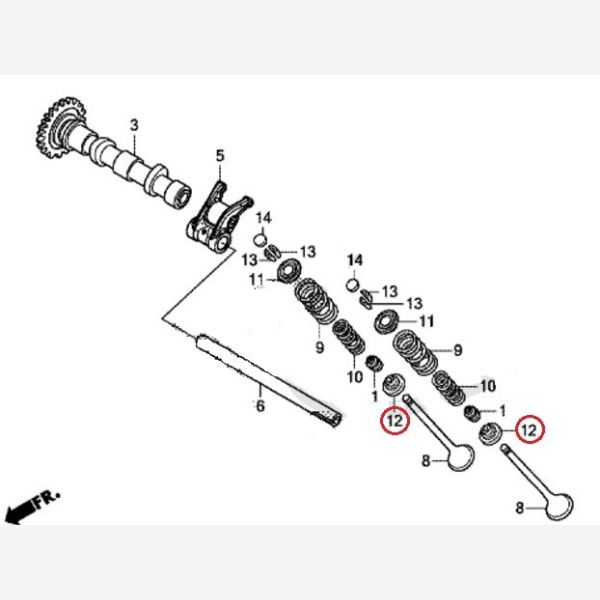 3
5
14
13
13
11
14
13
13
11
9
9
10
10
1
1
6
12
12
8
8
FR.