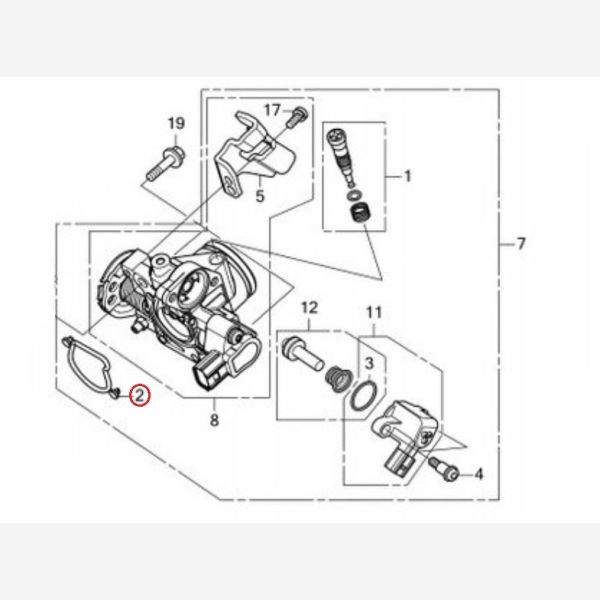 19
17
5
1
7
12
11
3
2
8
4