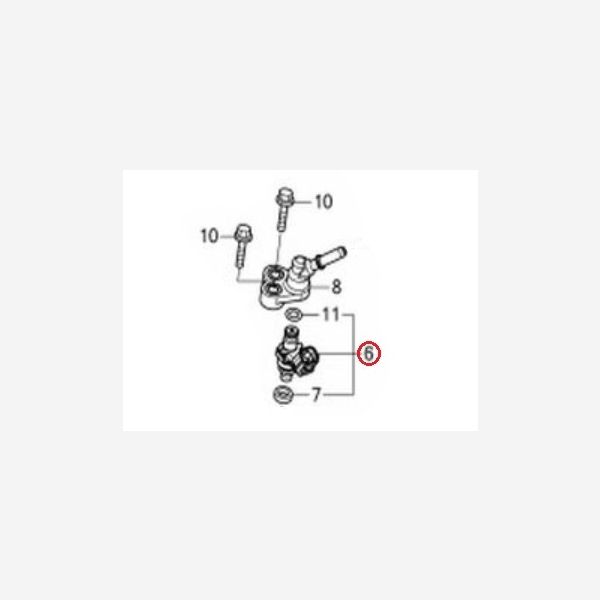 10
10
8
11
6
7