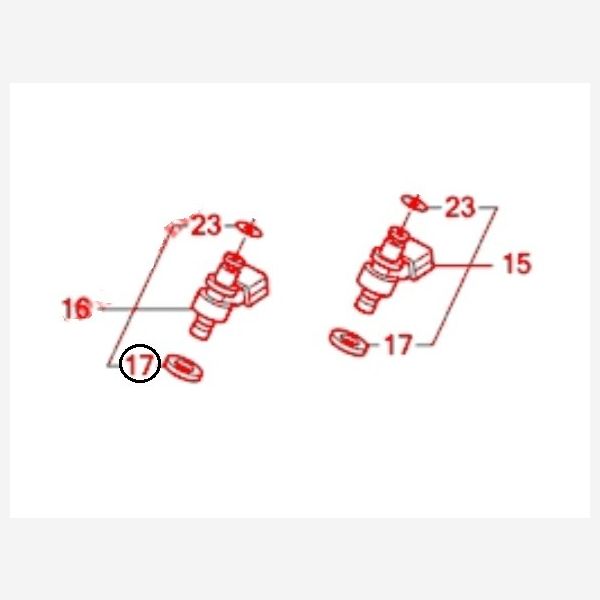 23
16
17
23
15
17