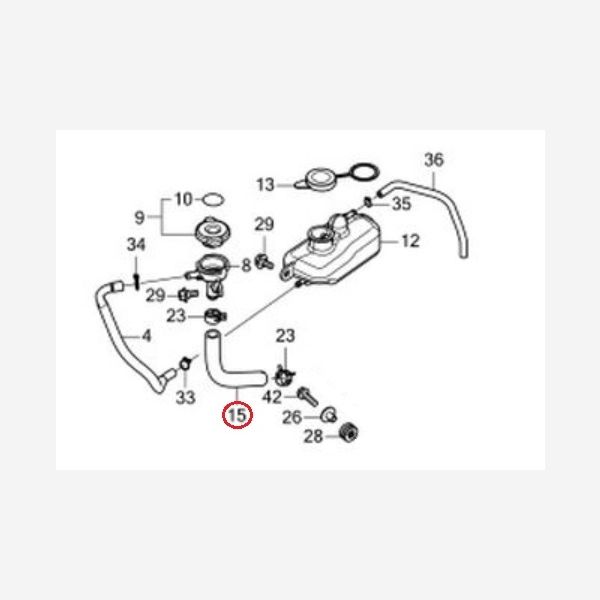 36
13
10
35
9
29
12
34
8
29
23
4
23
33
42
15
26
28