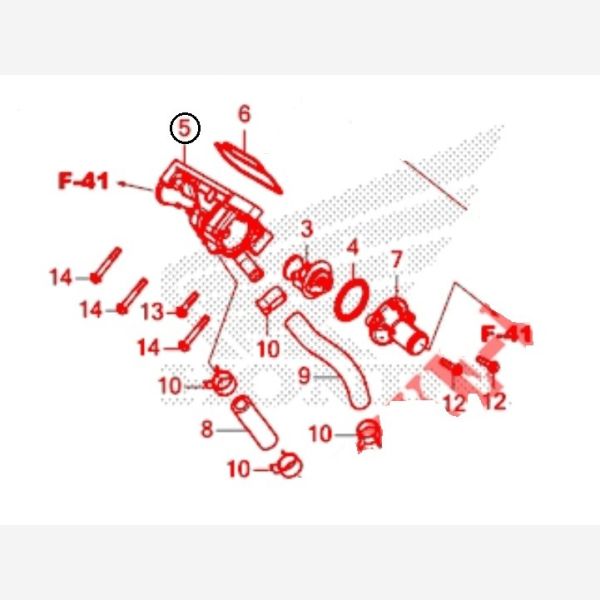 5
6
F-41
3
4
7
14
14
13
14
10
F-41
10
9
12
12
8
10
10