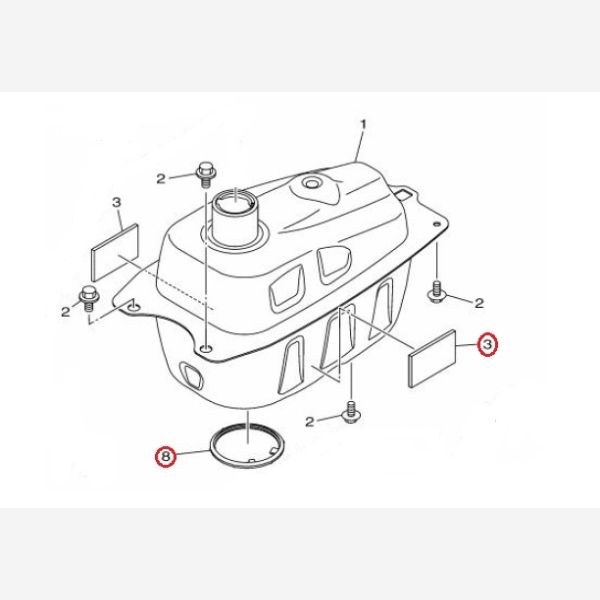 1
2
3
2
2
3
2
8