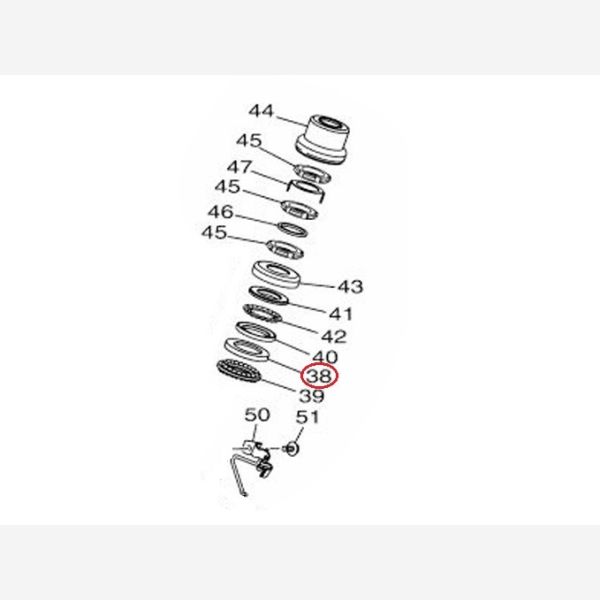 44
45
47
45
46
45
43
41
42
40
38
39
50
51