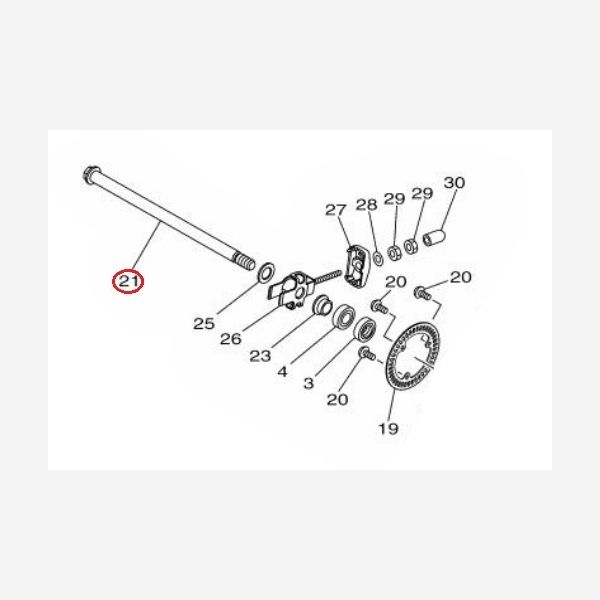 30
27 28 29 29
21
20 20
25
26
23
4
3
20
19