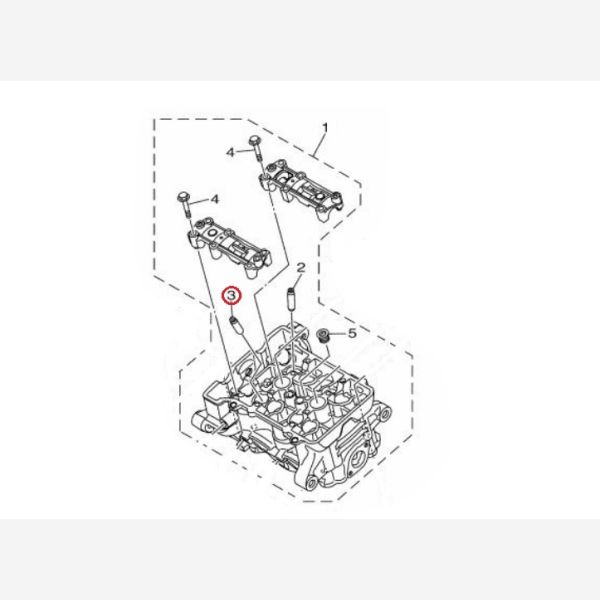 1
4
4
2
3
5