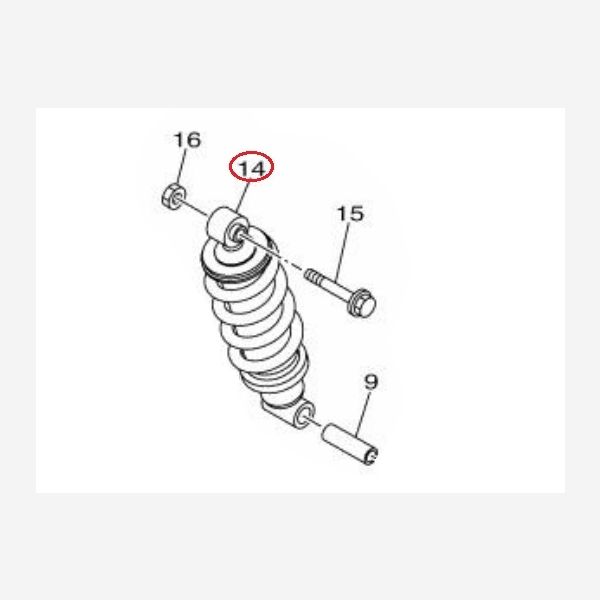 16
14
15
9