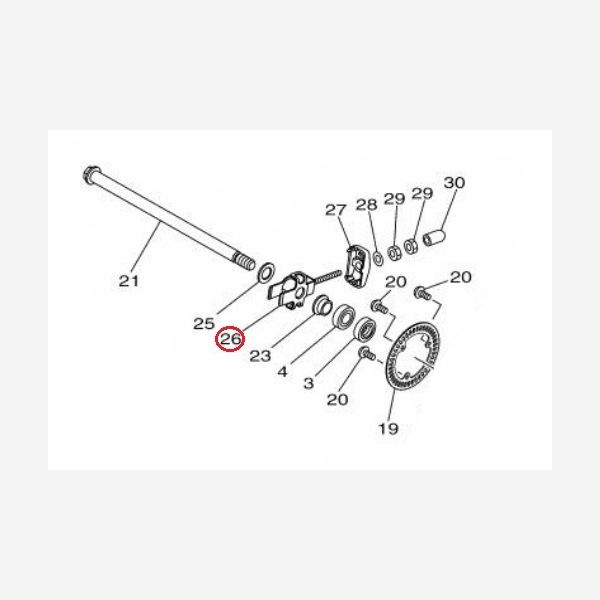 30
27 28 29 29
21
20 20
25
26
23
4
3
20
19