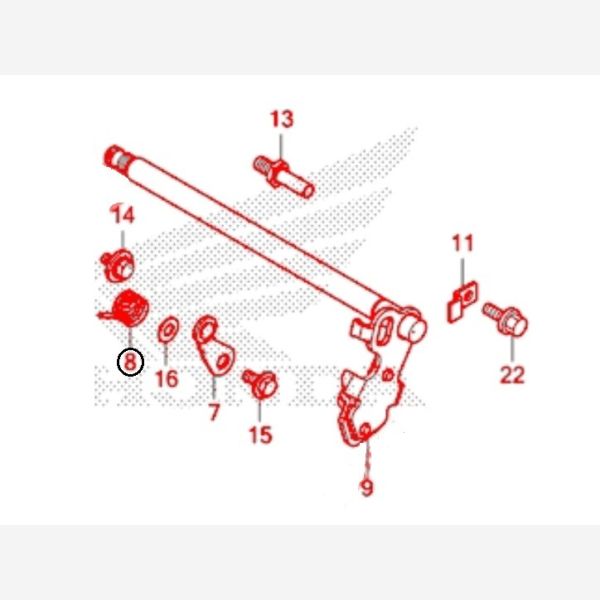 13
14
11
8
16
7
15
22
9