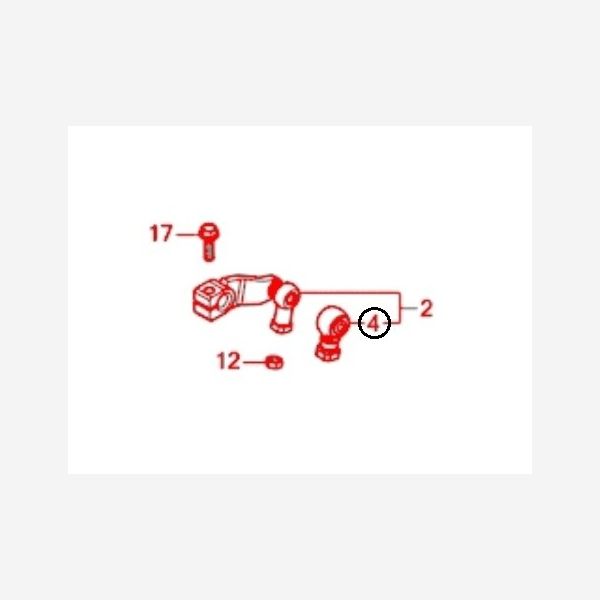 17
2
4
12