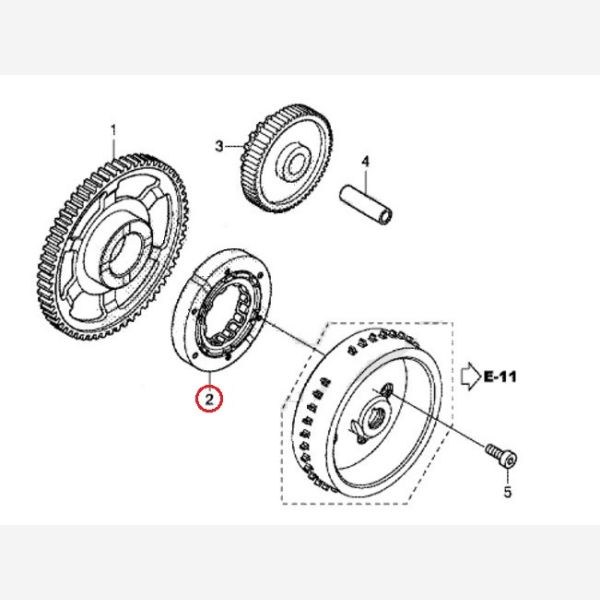 1
3
4
2
E-11
5