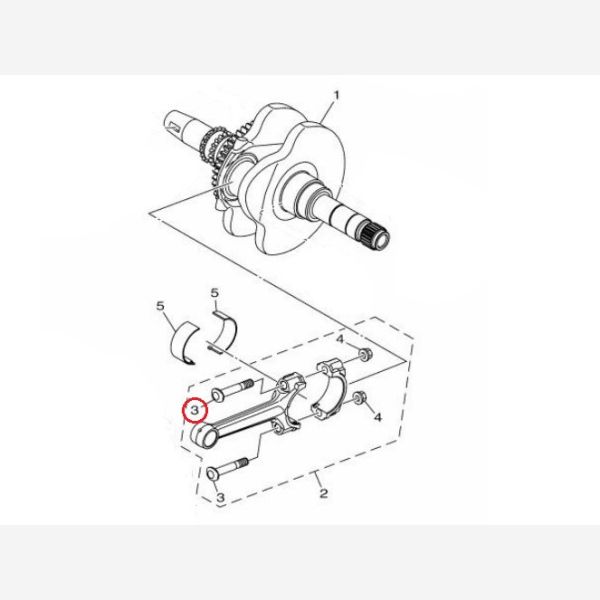 1

5

5

4

3

4

3

2