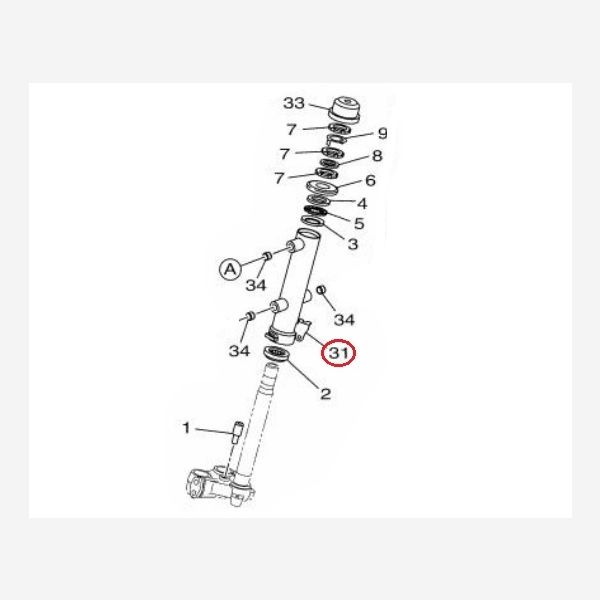 33
7
9
7
8
7
6
4
5
3
A
34
34
34
31
2
1