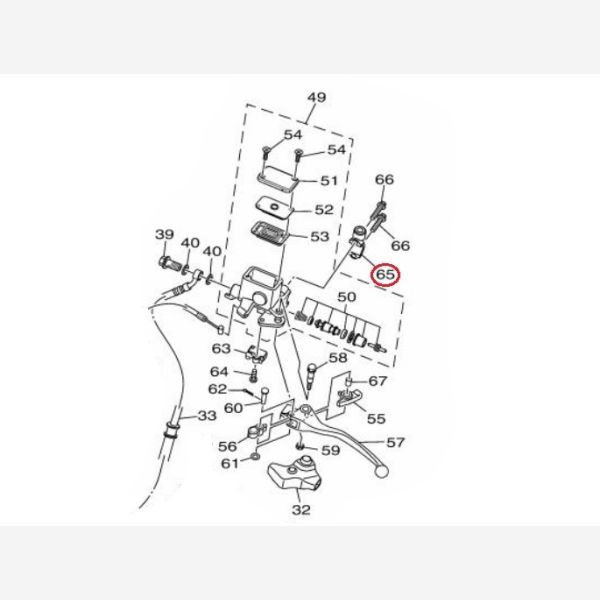 49
54
54
51
52
53
66
66
65
39
40
40
50
63
58
64
67
62
60
55
33
56
57
59
61
32