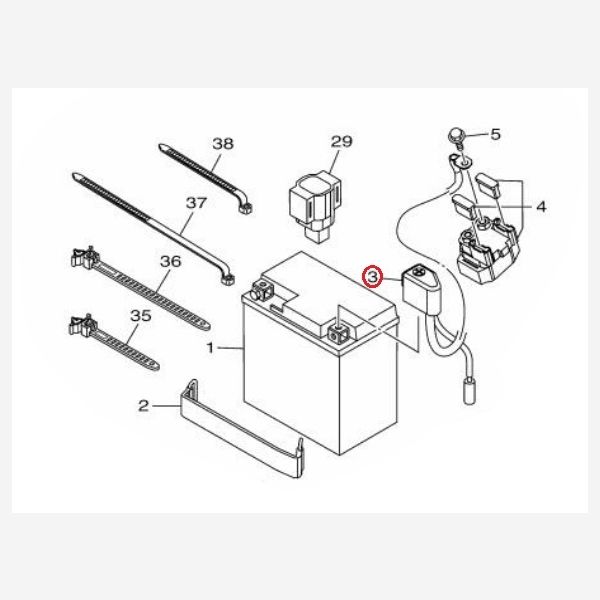 38
29
5
37
4
36
3
35
1
2