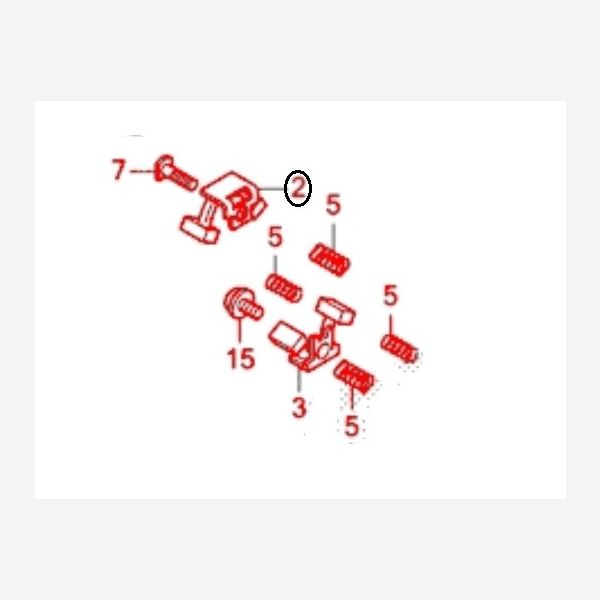 7
2
5
5
5
15
3
5