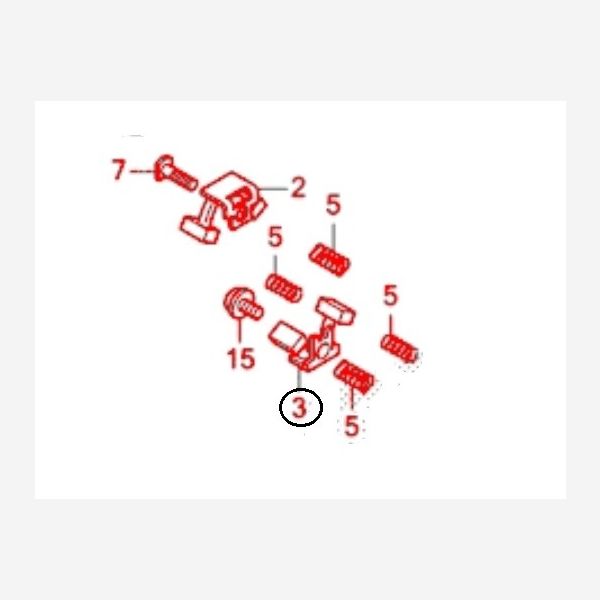 7
2
5
5
5
15
3
5