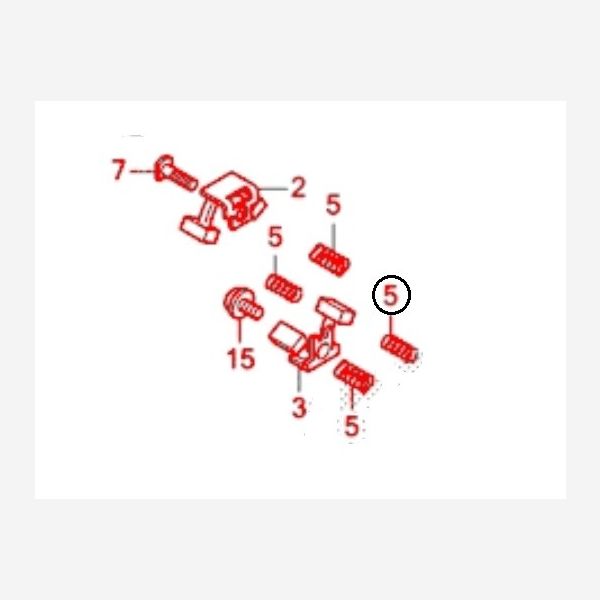 7
2
5
5
5
15
3
5