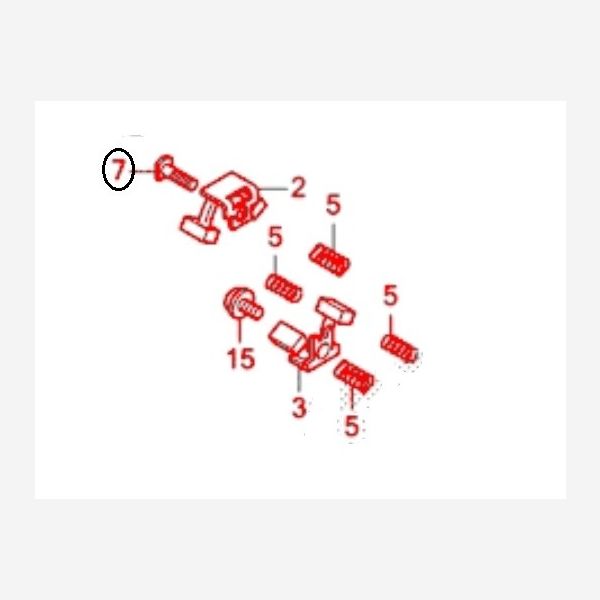 7
2
5
5
5
15
3
5