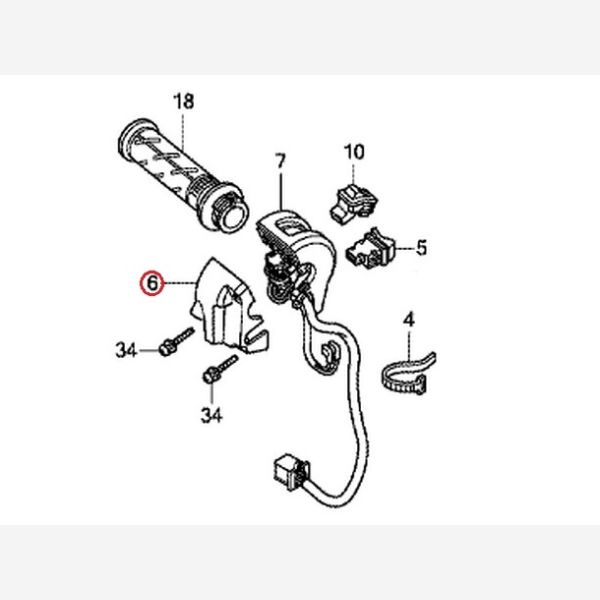 18
7
10
5
6
4
34
34