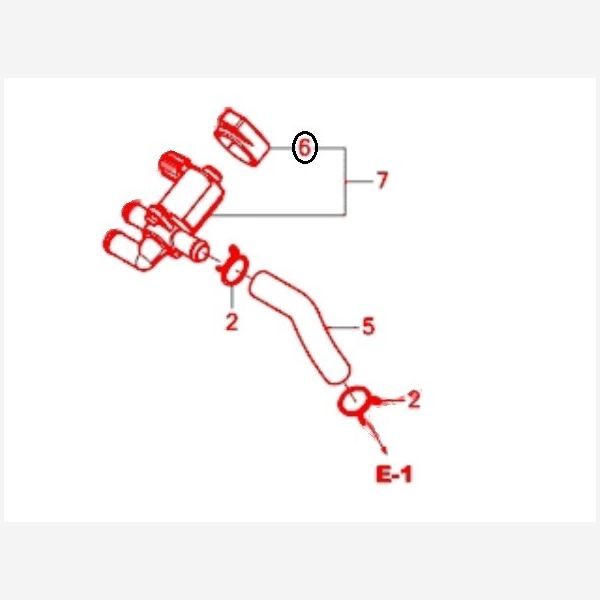 6
7
2
5
2
E-1