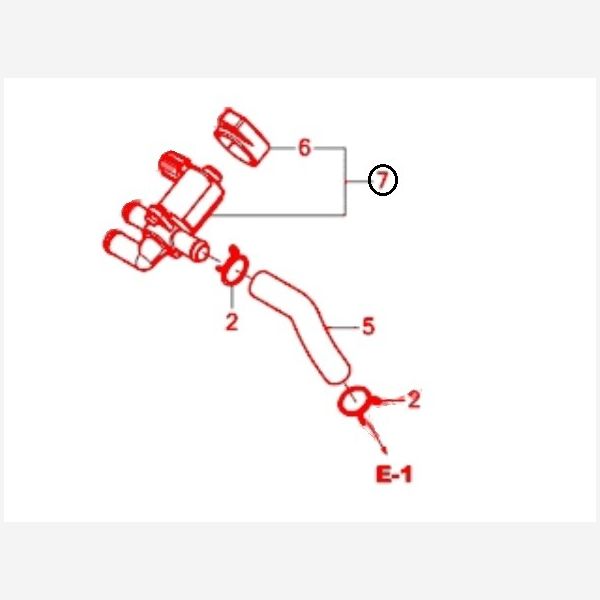 6
7
2
5
2
E-1