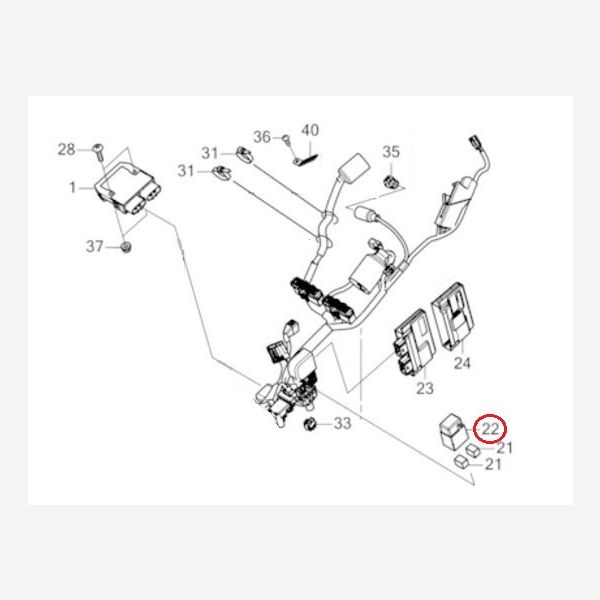 28
1
37
31
31
36
40
35
24
23
33
22
21
21