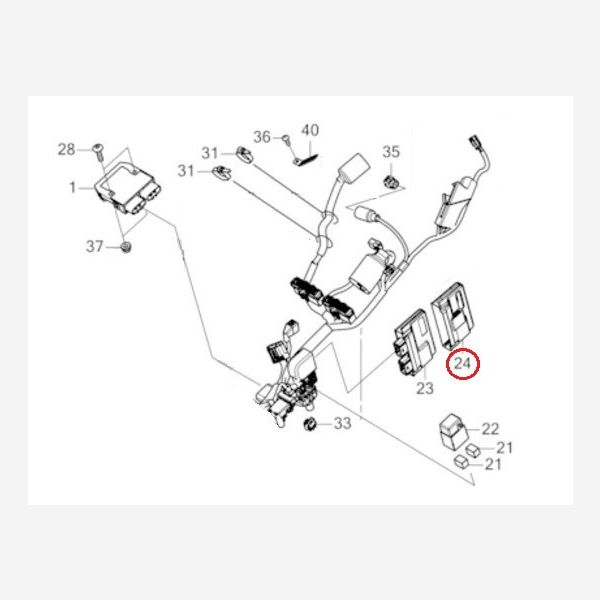 28
1
37
31
31
36
40
35
24
23
33
22
21
21