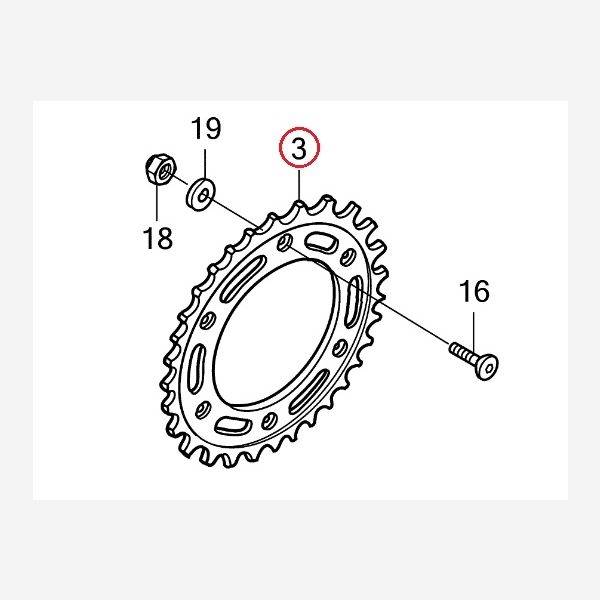 19
3
18
16