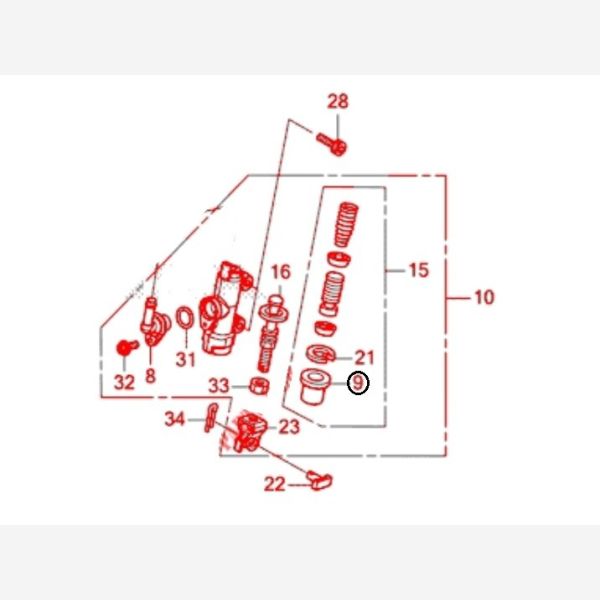 28
16
15
10
21
9
31
32
8
33
34
23
22