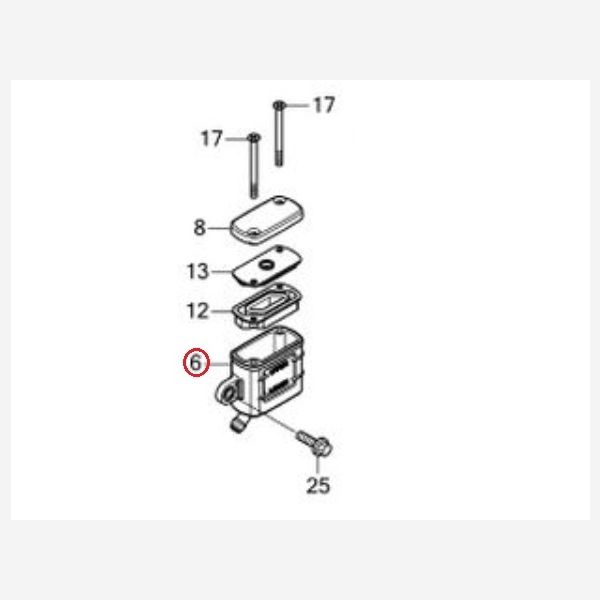 17
17
8
13
12
6
25