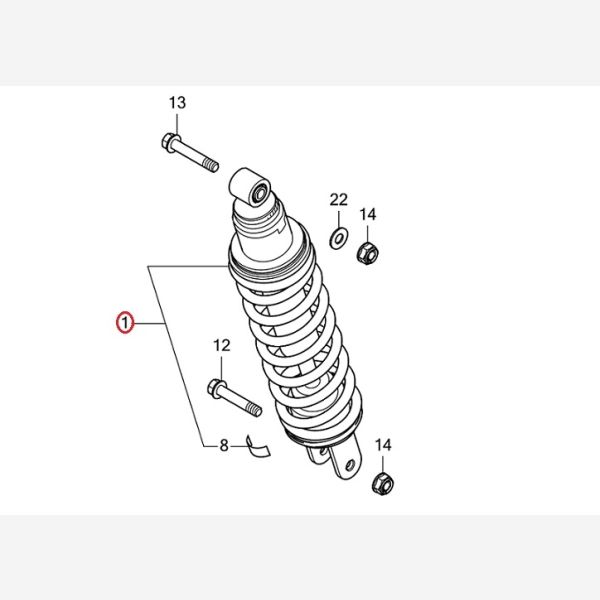 13
22
14
1
12
8
14