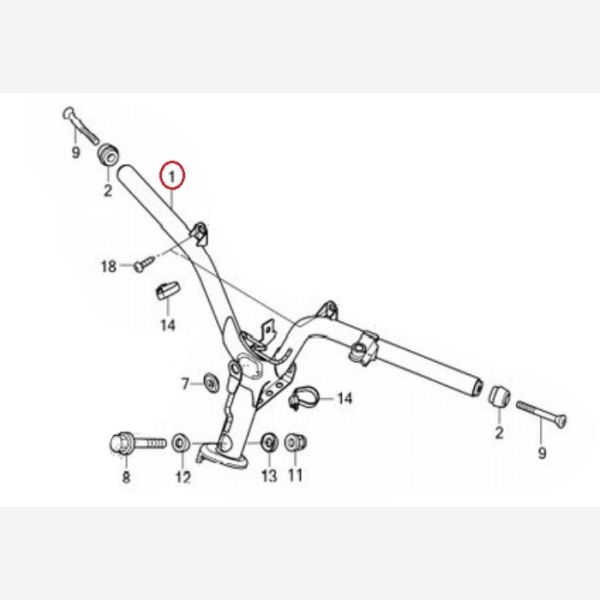 9
2
1
18
14
7
14
2
9
8
12
13
11