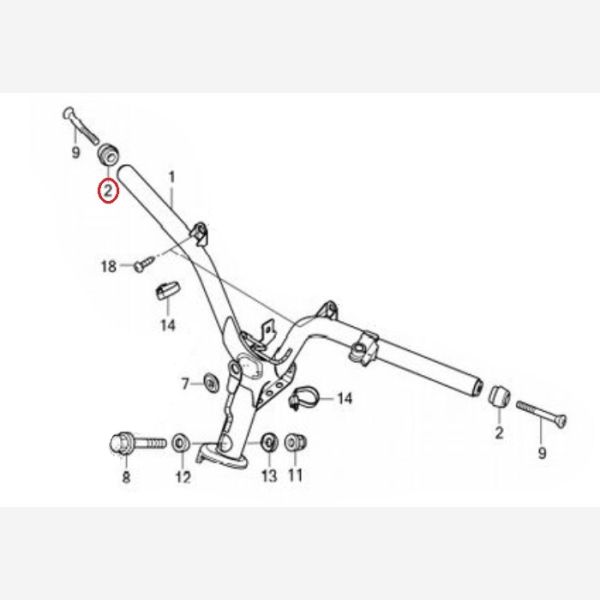 9
2
1
18
14
7
14
2
9
8
12
13
11